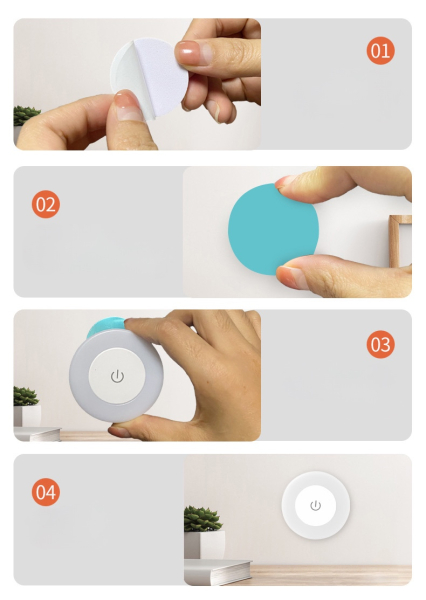 01

02

03

04